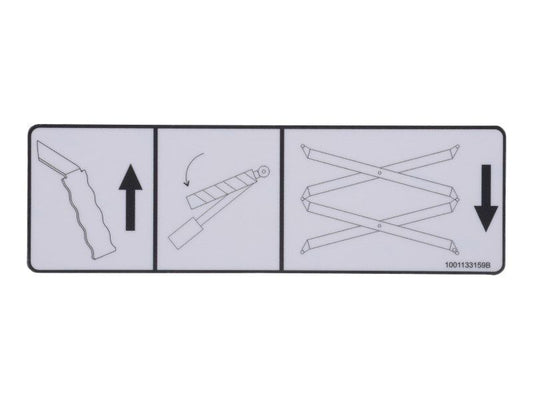 1001133159B