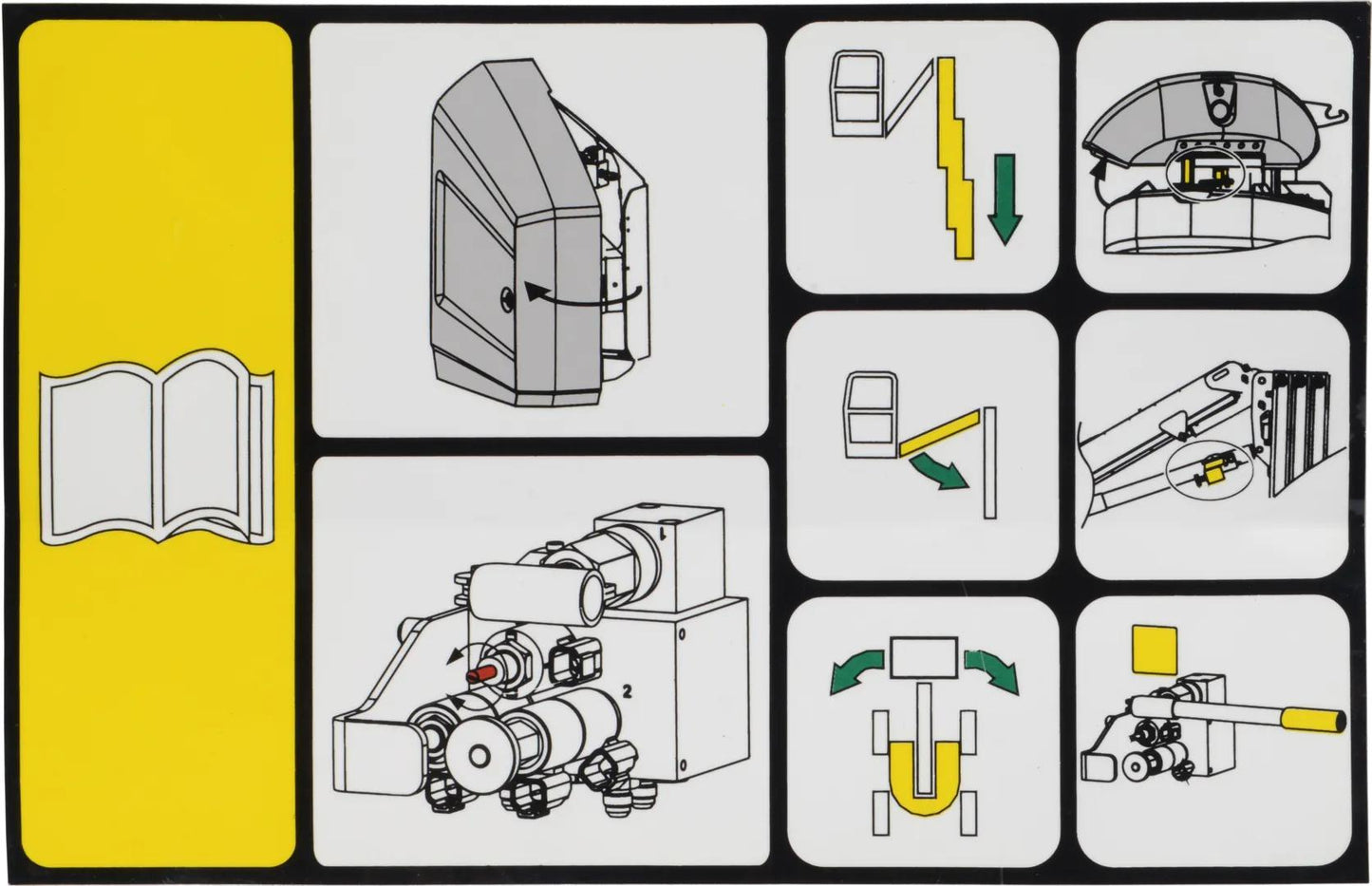 1

2